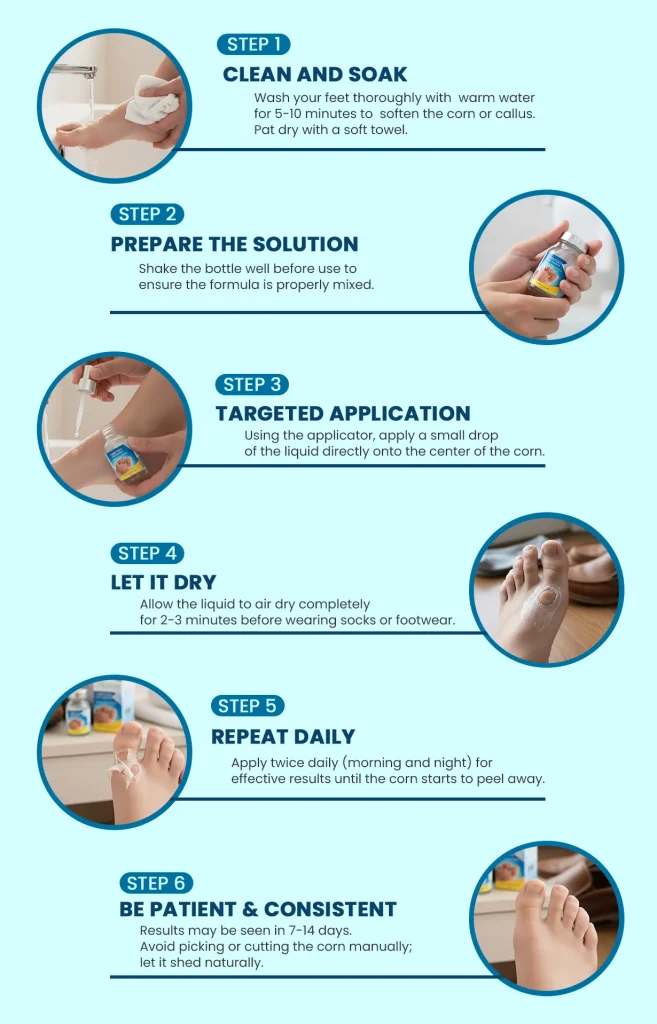 STEP 1
CLEAN AND SOAK
Wash your feet thoroughly with warm water for 5-10 minutes to soften the corn or callus. Pat dry with a soft towel.

STEP 2
PREPARE THE SOLUTION
Shake the bottle well before use to ensure the formula is properly mixed.

STEP 3
TARGETED APPLICATION
Using the applicator, apply a small drop of the liquid directly onto the center of the corn.

STEP 4
LET IT DRY
Allow the liquid to air dry completely for 2-3 minutes before wearing socks or footwear.

STEP 5
REPEAT DAILY
Apply twice daily (morning and night) for effective results until the corn starts to peel away.

STEP 6
BE PATIENT & CONSISTENT
Results may be seen in 7-14 days.
Avoid picking or cutting the corn manually; let it shed naturally.