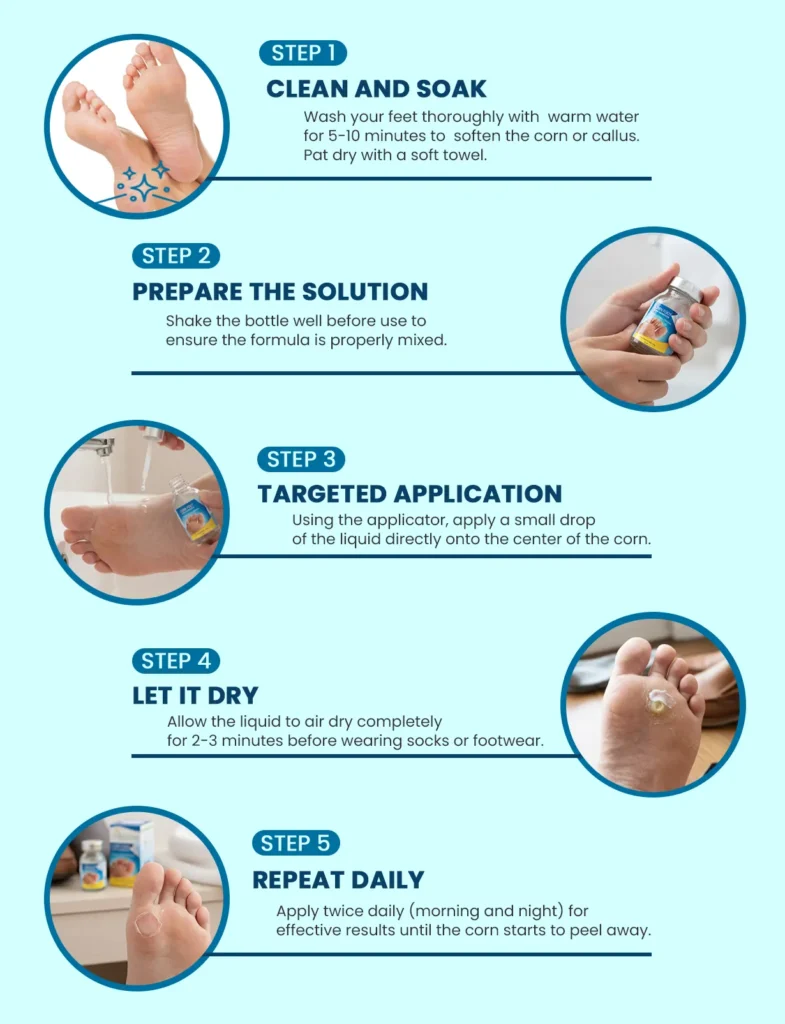 STEP 1
CLEAN AND SOAK
Wash your feet thoroughly with warm water for 5-10 minutes to soften the corn or callus. Pat dry with a soft towel.

STEP 2
PREPARE THE SOLUTION
Shake the bottle well before use to ensure the formula is properly mixed.

STEP 3
TARGETED APPLICATION
Using the applicator, apply a small drop of the liquid directly onto the center of the corn.

STEP 4
LET IT DRY
Allow the liquid to air dry completely for 2-3 minutes before wearing socks or footwear.

STEP 5
REPEAT DAILY
Apply twice daily (morning and night) for effective results until the corn starts to peel away.