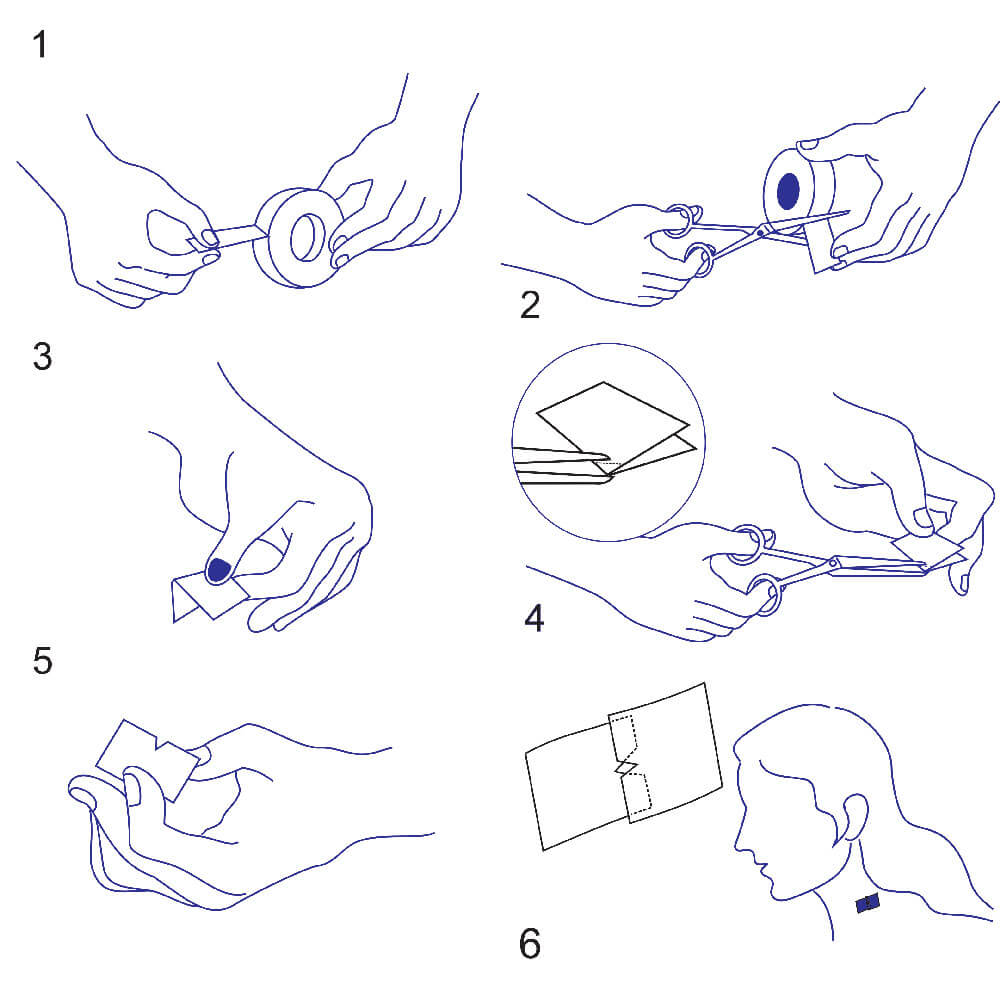 1

2

3

4

5

6