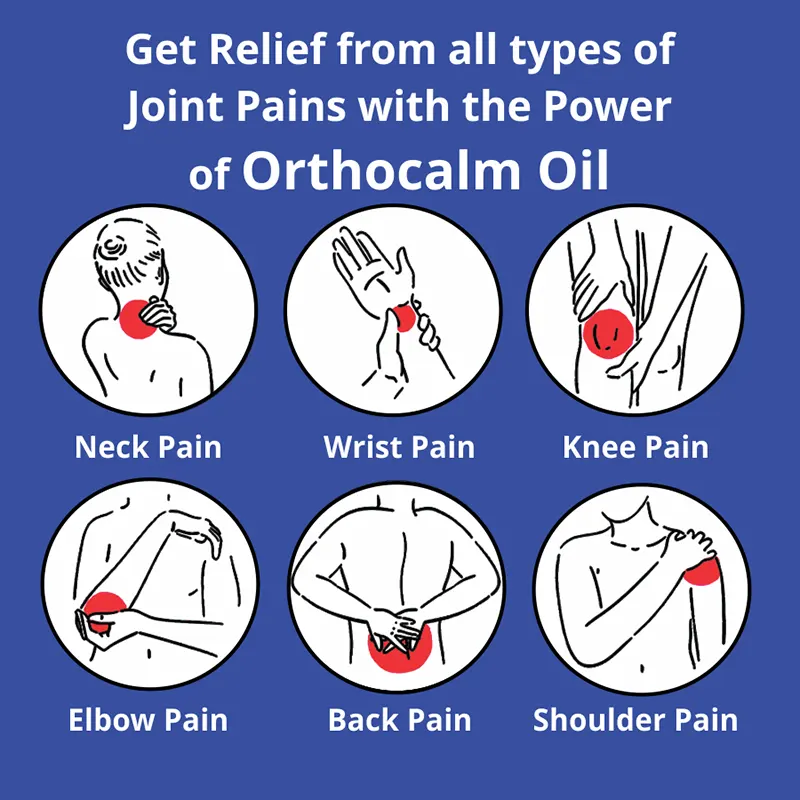 Get Relief from all types of Joint Pains with the Power of Orthocalm Oil

Neck Pain

Wrist Pain

Knee Pain

Elbow Pain

Back Pain

Shoulder Pain